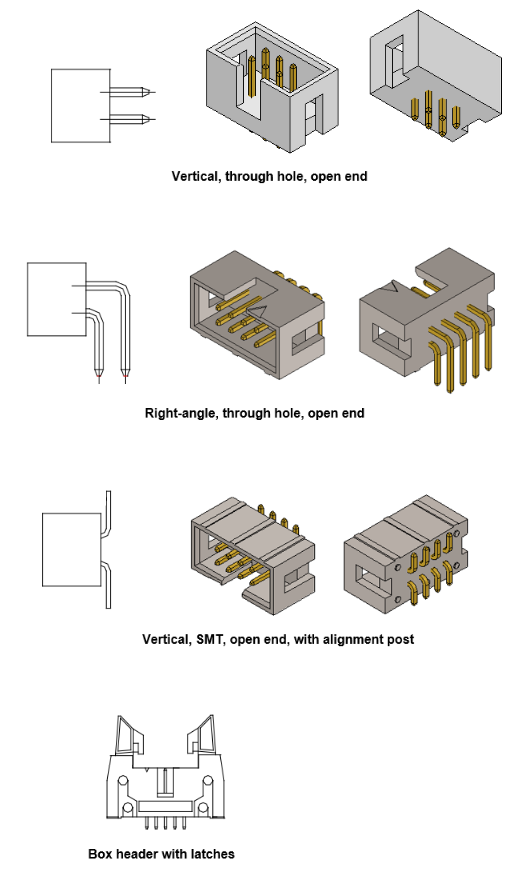 Vertical, through hole, open end

Right-angle, through hole, open end

Vertical, SMT, open end, with alignment post

Box header with latches